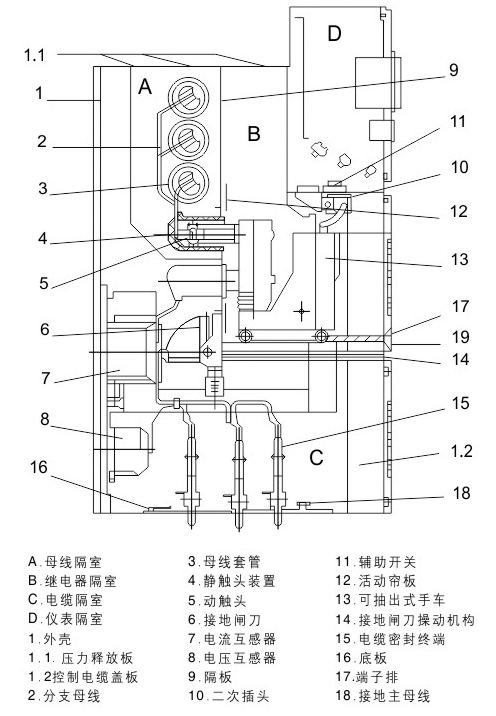 1.1
1
2
3
4
5
6
7
8
16
A
B
C
D
9
11
10
12
13
17
19
14
15
1.2
18

A.母线隔室
B.继电器隔室
C.电缆隔室
D.仪表隔室
1.外壳
1.1. 压力释放板
1.2控制电缆盖板
2.分支母线

3.母线套管
4.静触头装置
5.动触头
6.接地闸刀
7.电流互感器
8.电压互感器
9.隔板
10.二次插头

11.辅助开关
12.活动帘板
13.可抽出式手车
14.接地闸刀操动机构
15.电缆密封终端
16.底板
17.端子排
18.接地主母线